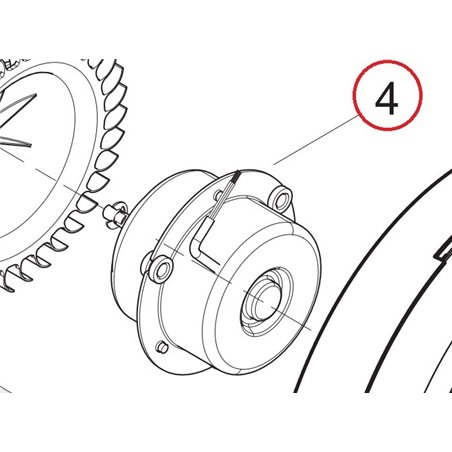 4