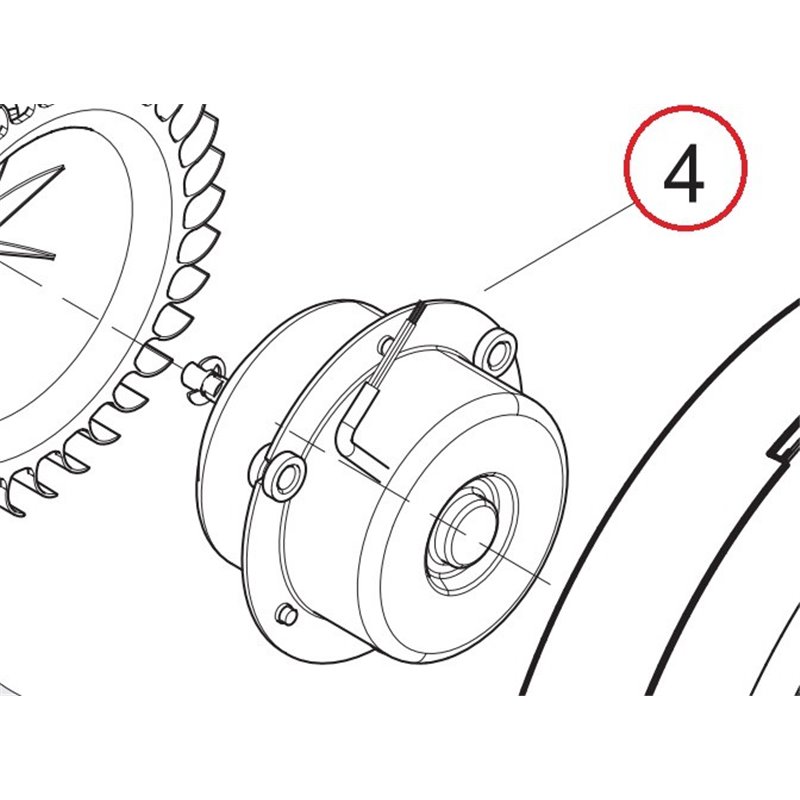 4