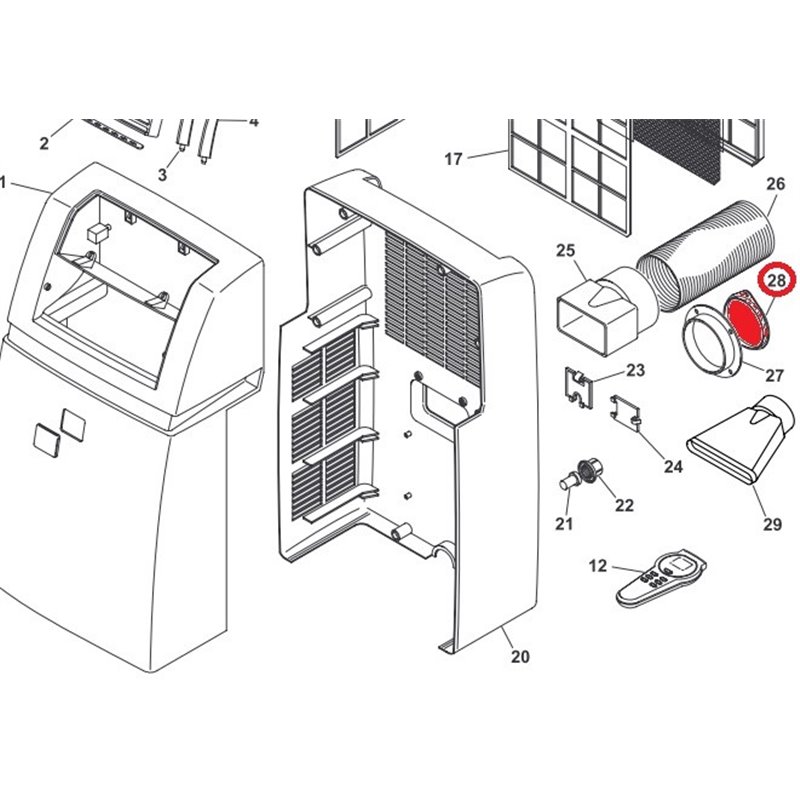 2
4
3
1
17
26
25
28
27
23
24
22
21
29
12
20