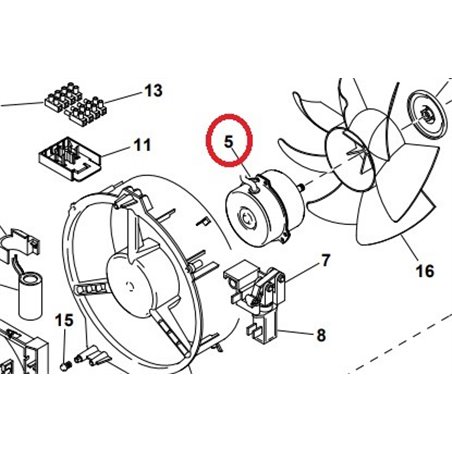 13

11

5

7

16

15

8