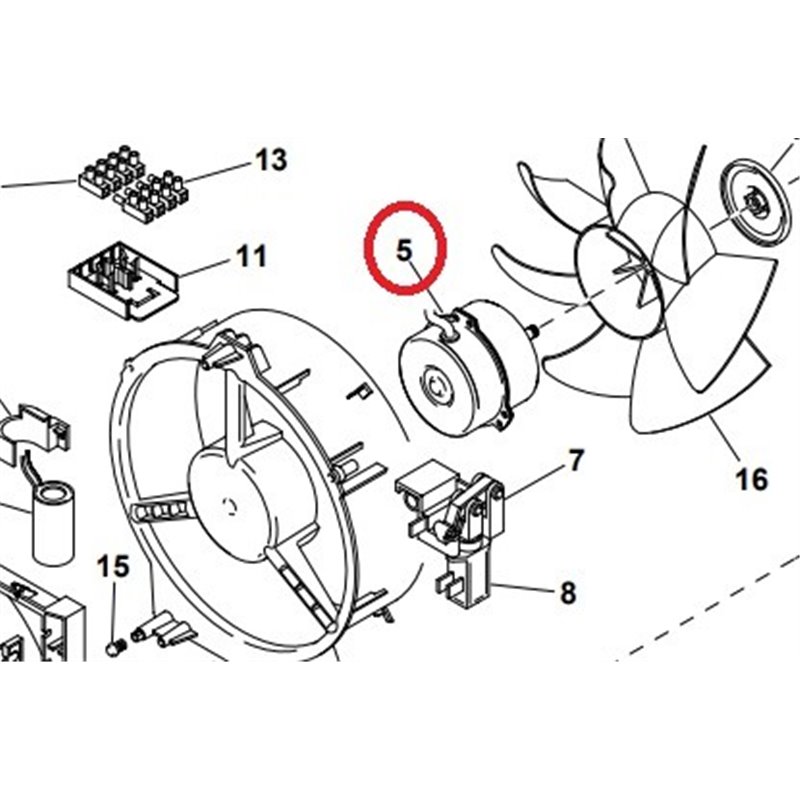 13
11
5
7
16
15
8