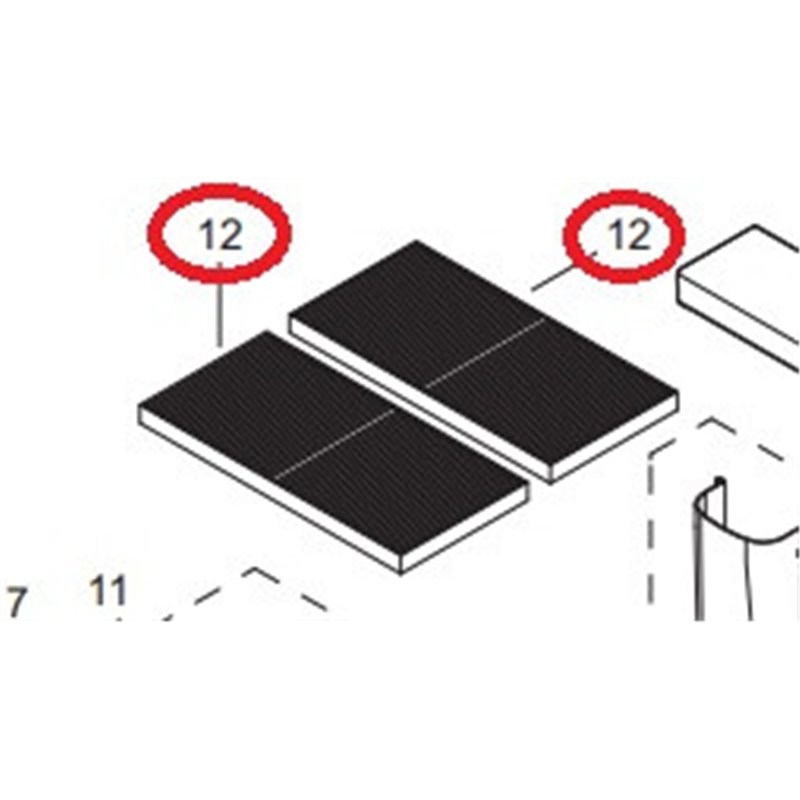 12
12
7
11