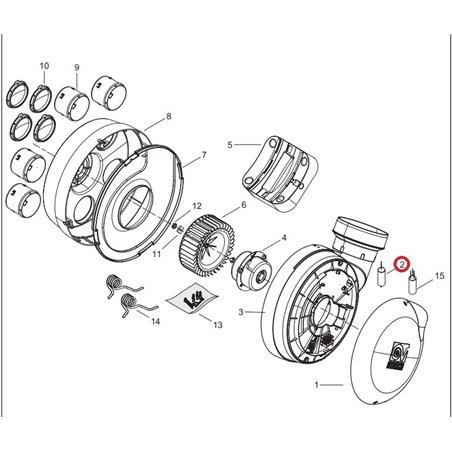 10
9
8
7
5
12
6
11
4
2
15
14
13
3
1